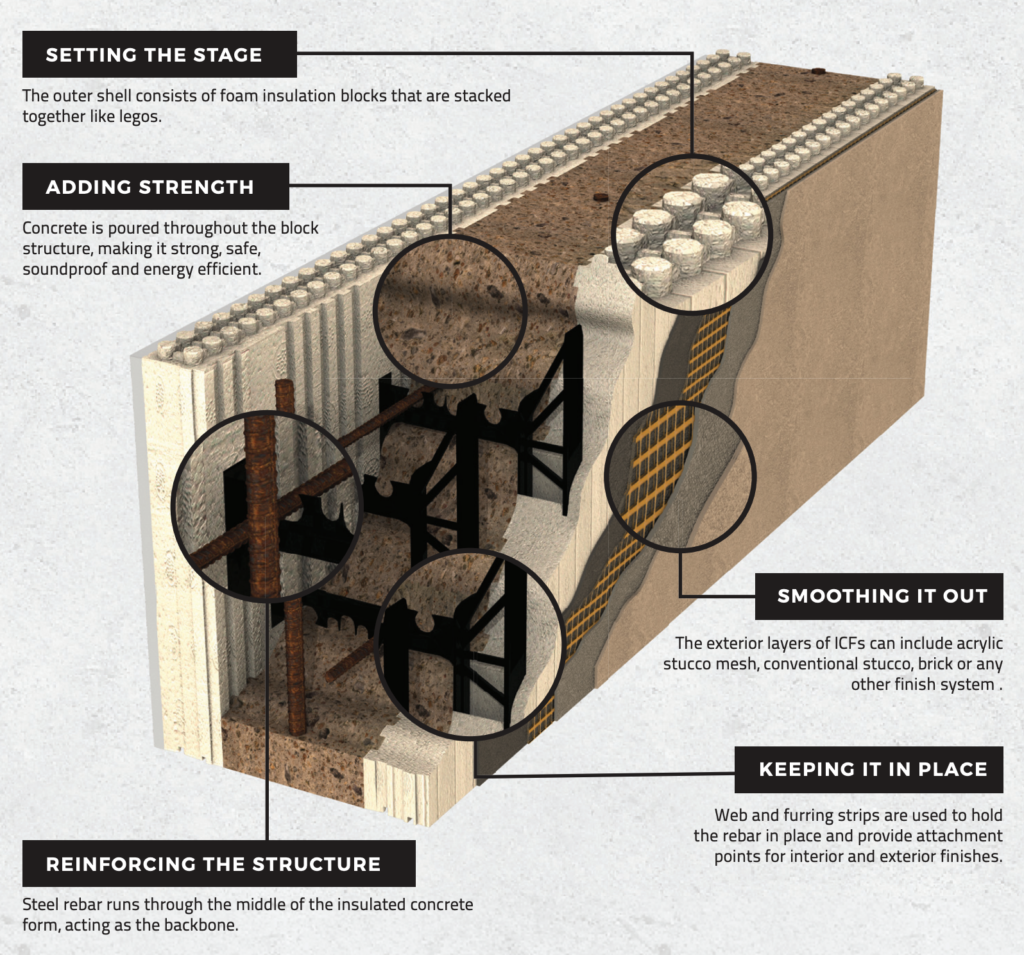 SETTING THE STAGE

The outer shell consists of foam insulation blocks that are stacked together like legos.

ADDING STRENGTH

Concrete is poured throughout the block structure, making it strong, safe, soundproof and energy efficient.

SMOOTHING IT OUT

The exterior layers of ICFs can include acrylic stucco mesh, conventional stucco, brick or any other finish system .

KEEPING IT IN PLACE

Web and furring strips are used to hold the rebar in place and provide attachment points for interior and exterior finishes.

REINFORCING THE STRUCTURE

Steel rebar runs through the middle of the insulated concrete form, acting as the backbone.